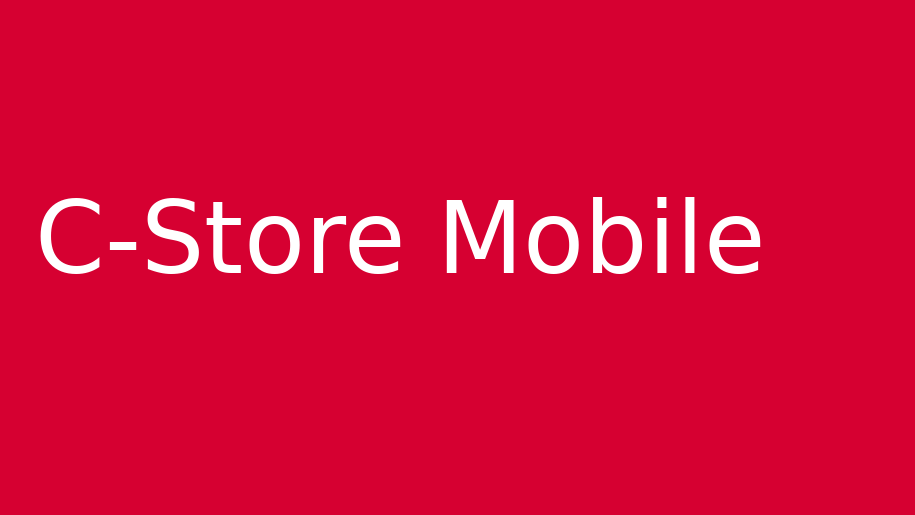 C-Store Mobile