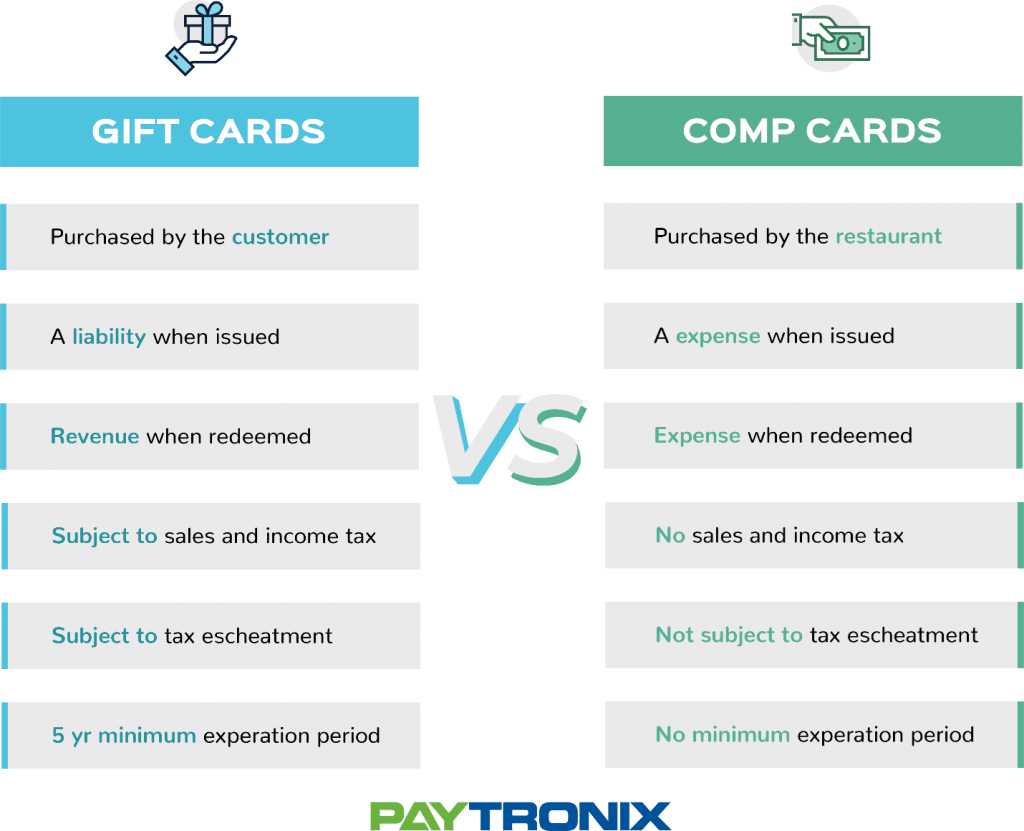 GIFT CARDS

Purchased by the customer

A liability when issued

Revenue when redeemed

Subject to sales and income tax

Subject to tax escheatment

5 yr minimum experation period

VS

COMP CARDS

Purchased by the restaurant

A expense when issued

Expense when redeemed

No sales and income tax

Not subject to tax escheatment

No minimum experation period

PAYTRONIX